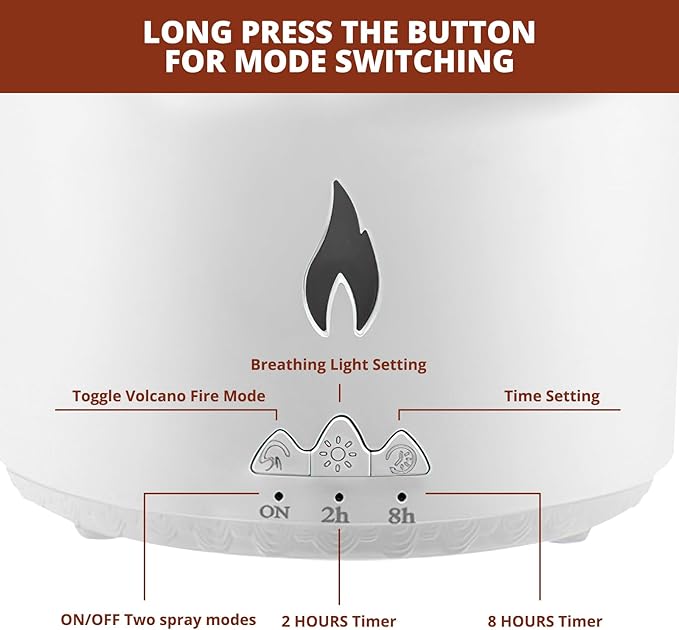 LONG PRESS THE BUTTON FOR MODE SWITCHING

Breathing Light Setting

Toggle Volcano Fire Mode

Time Setting

ON 2h 8h

ON/OFF Two spray modes

2 HOURS Timer

8 HOURS Timer