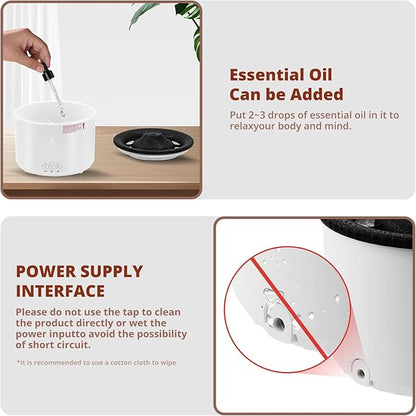 Essential Oil
Can be Added

Put 2~3 drops of essential oil in it to relaxyour body and mind.

POWER SUPPLY
INTERFACE

Please do not use the tap to clean the product directly or wet the power inputto avoid the possibility of short circuit.

*It is recommended to use a cotton cloth to wipe